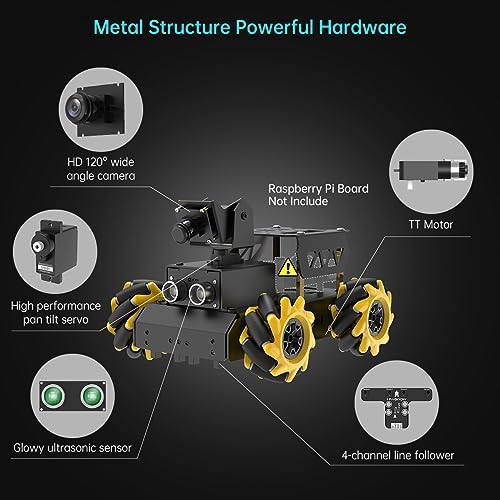 Metal Structure Powerful Hardware

HD 120° wide angle camera

Raspberry Pi Board Not Include

TT Motor

High performance pan tilt servo

Glowy ultrasonic sensor

4-channel line follower