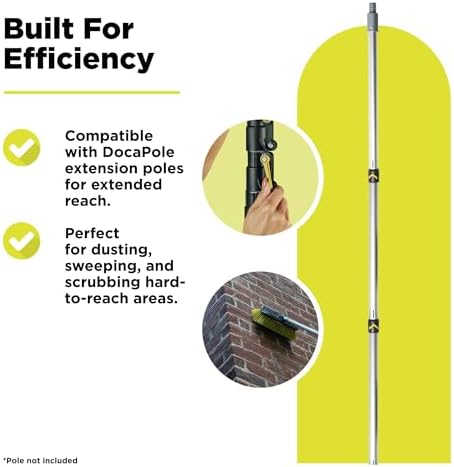 Built For Efficiency

Compatible with DocaPole extension poles for extended reach.

Perfect for dusting, sweeping, and scrubbing hard-to-reach areas.

*Pole not included