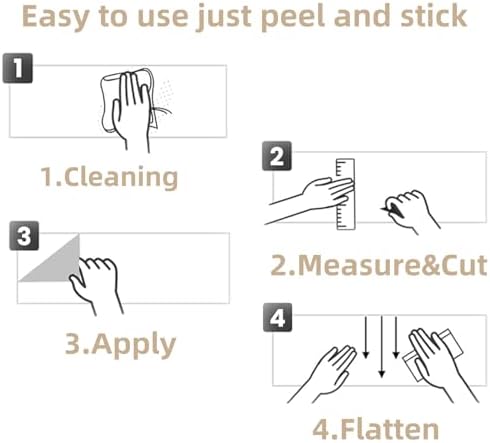 Easy to use just peel and stick

1

1.Cleaning

2

2.Measure&Cut

3

3.Apply

4

4.Flatten