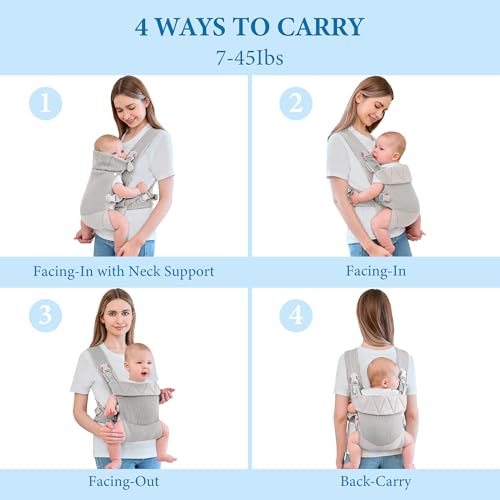 4 WAYS TO CARRY
7-45Ibs

1

Facing-In with Neck Support

2

Facing-In

3

Facing-Out

4

Back-Carry