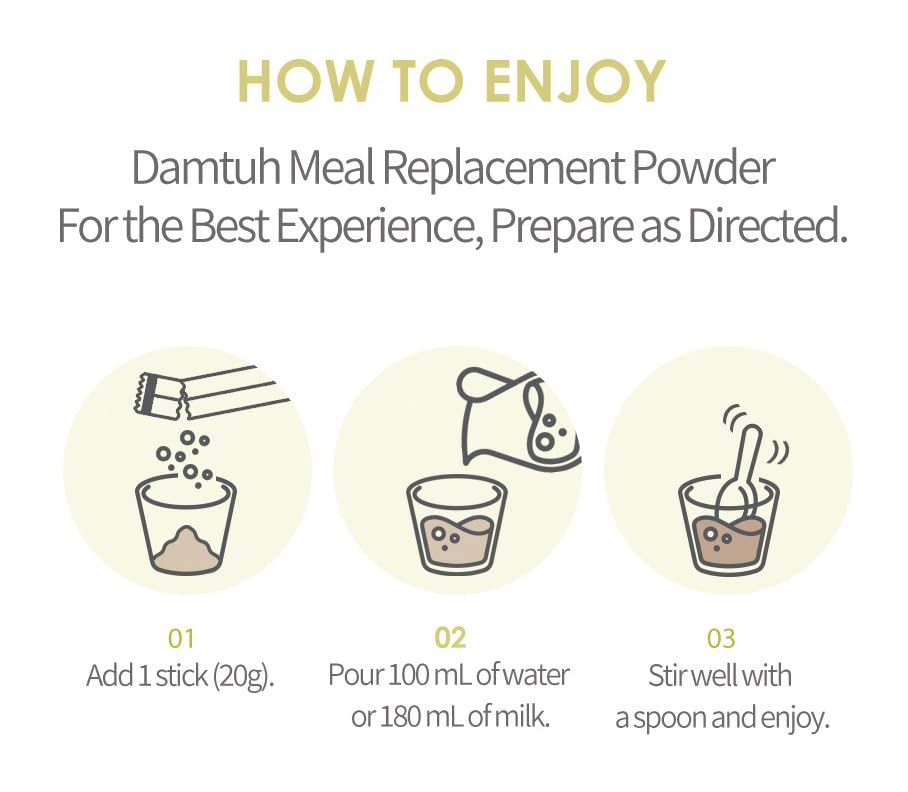 HOW TO ENJOY

Damtuh Meal Replacement Powder
For the Best Experience, Prepare as Directed.

01
Add 1 stick (20g).

02
Pour 100 mL of water or 180 mL of milk.

03
Stir well with a spoon and enjoy.