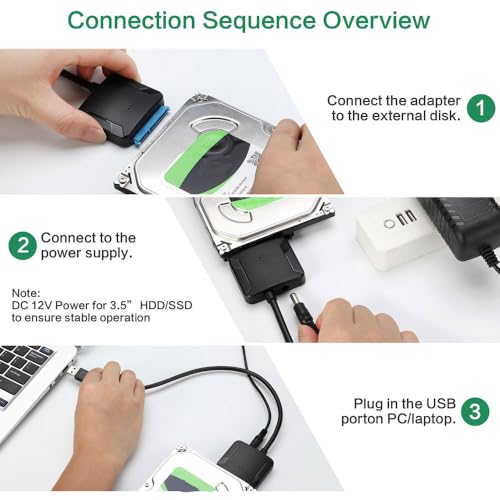 Connection Sequence Overview

Connect the adapter to the external disk. 1

2 Connect to the power supply.

Note:
DC 12V Power for 3.5”  HDD/SSD to ensure stable operation

Plug in the USB porton PC/laptop. 3