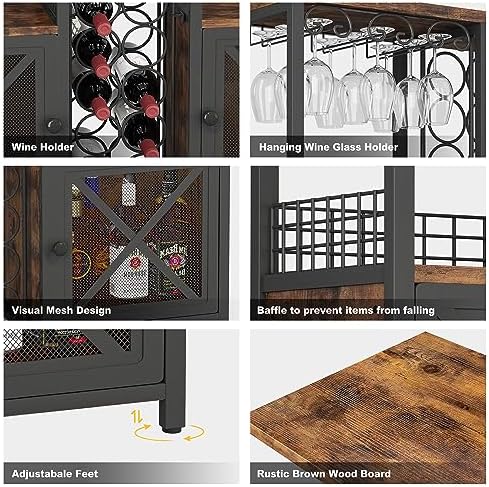 Wine Holder

Hanging Wine Glass Holder

Visual Mesh Design

Baffle to prevent items from falling

Adjustabale Feet

Rustic Brown Wood Board