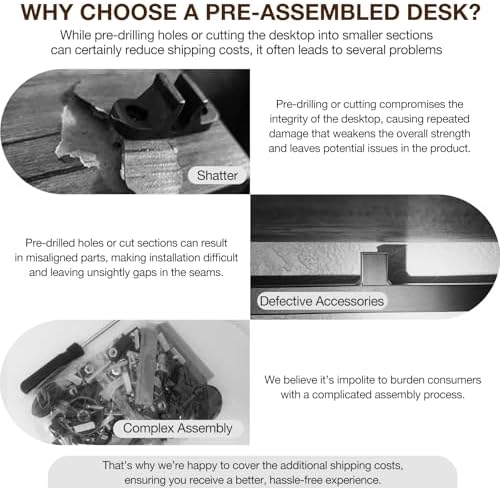 WHY CHOOSE A PRE-ASSEMBLED DESK?

While pre-drilling holes or cutting the desktop into smaller sections can certainly reduce shipping costs, it often leads to several problems

Shatter

Pre-drilling or cutting compromises the integrity of the desktop, causing repeated damage that weakens the overall strength and leaves potential issues in the product.

Pre-drilled holes or cut sections can result in misaligned parts, making installation difficult and leaving unsightly gaps in the seams.

Defective Accessories

Complex Assembly

We believe it's impolite to burden consumers with a complicated assembly process.

That's why we're happy to cover the additional shipping costs, ensuring you receive a better, hassle-free experience.