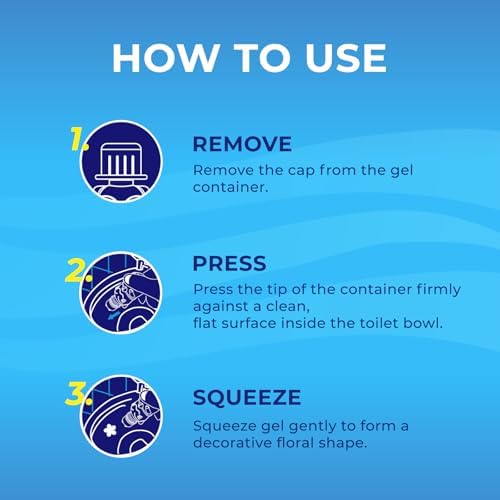 HOW TO USE

1.

REMOVE

Remove the cap from the gel container.

2.

PRESS

Press the tip of the container firmly against a clean,
flat surface inside the toilet bowl.

3.

SQUEEZE

Squeeze gel gently to form a decorative floral shape.