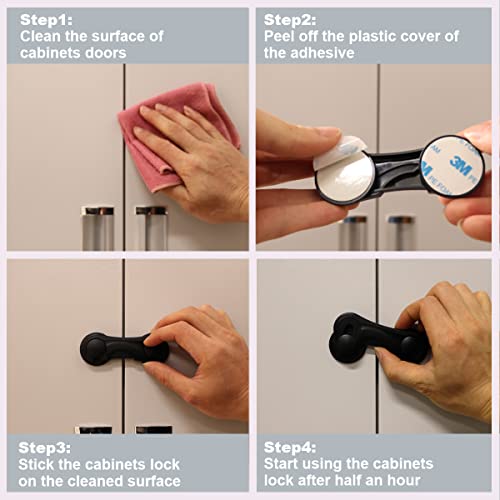 Step1:
Clean the surface of cabinets doors

Step2:
Peel off the plastic cover of the adhesive

3M

Step3:
Stick the cabinets lock on the cleaned surface

Step4:
Start using the cabinets lock after half an hour