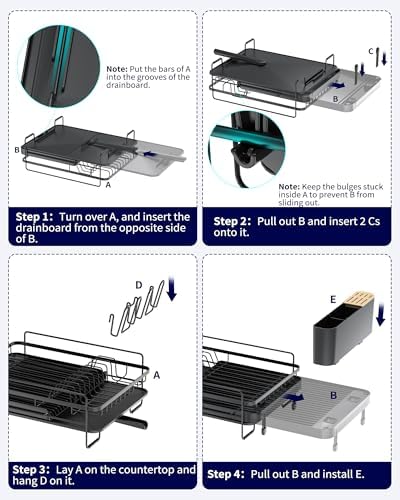 Note: Put the bars of A into the grooves of the drainboard.

B

A

Step 1: Turn over A, and insert the drainboard from the opposite side of B.

C

B

Note: Keep the bulges stuck inside A to prevent B from sliding out.

Step 2: Pull out B and insert 2 Cs onto it.

D

A

Step 3: Lay A on the countertop and hang D on it.

E

B

Step 4: Pull out B and install E.