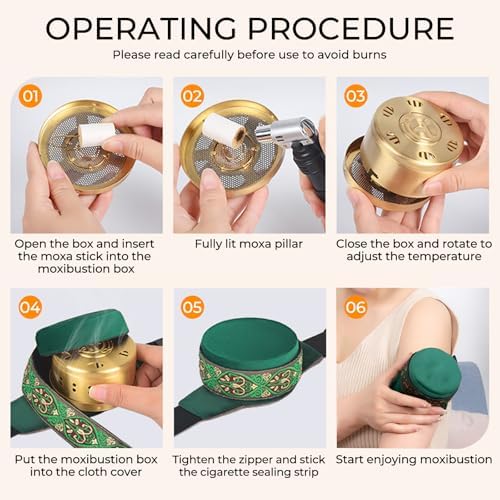 OPERATING PROCEDURE

Please read carefully before use to avoid burns

01

Open the box and insert the moxa stick into the moxibustion box

02

Fully lit moxa pillar

03

Close the box and rotate to adjust the temperature

04

Put the moxibustion box into the cloth cover

05

Tighten the zipper and stick the cigarette sealing strip

06

Start enjoying moxibustion