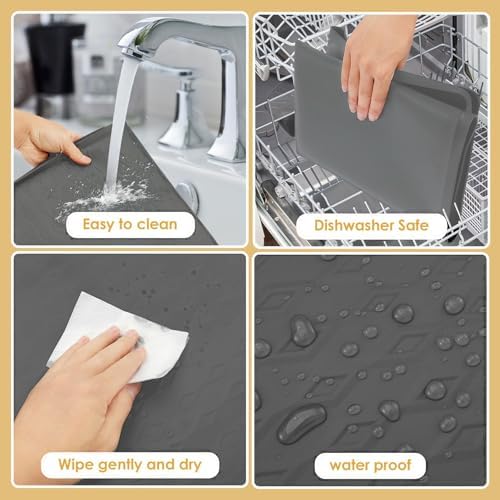 Easy to clean

Dishwasher Safe

Wipe gently and dry

water proof