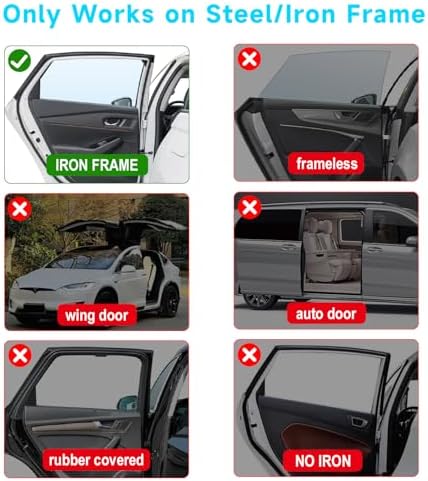 Only Works on Steel/Iron Frame

IRON FRAME

frameless

wing door

auto door

rubber covered

NO IRON