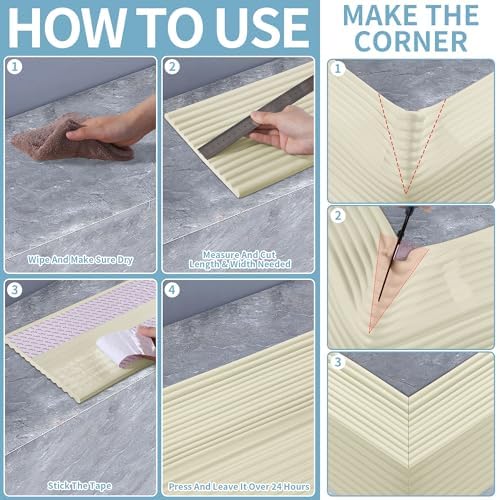 HOW TO USE

1
Wipe And Make Sure Dry

2
Measure And Cut Length & Width Needed

3
Stick The Tape

4
Press And Leave It Over 24 Hours

MAKE THE CORNER

1

2

3