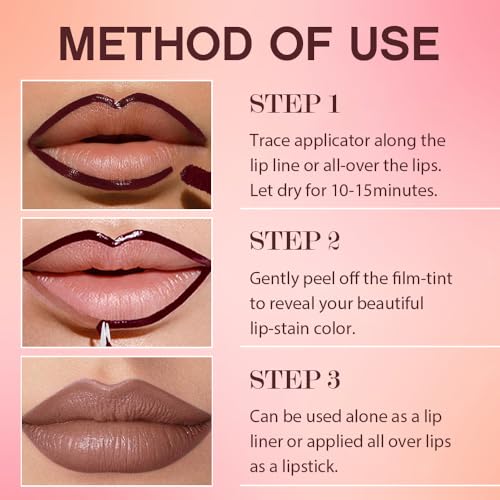 METHOD OF USE

STEP 1

Trace applicator along the lip line or all-over the lips. Let dry for 10-15minutes.

STEP 2

Gently peel off the film-tint to reveal your beautiful lip-stain color.

STEP 3

Can be used alone as a lip liner or applied all over lips as a lipstick.