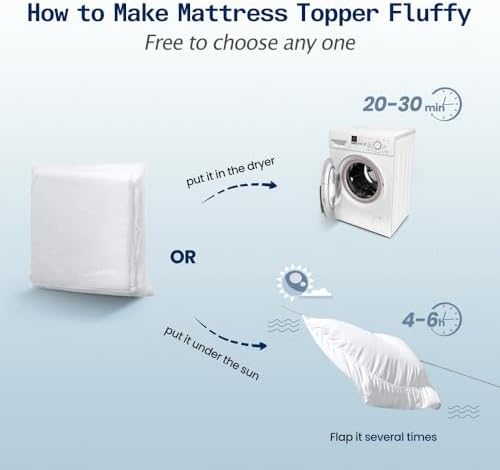 How to Make Mattress Topper Fluffy

Free to choose any one

20-30 min

put it in the dryer

OR

4-6h

put it under the sun

Flap it several times