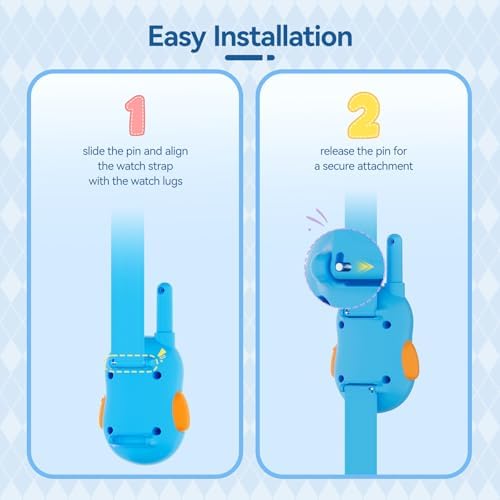 Easy Installation

1

slide the pin and align the watch strap with the watch lugs

2

release the pin for a secure attachment