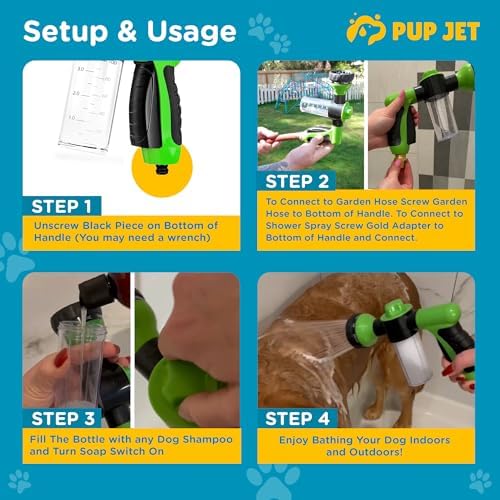 Setup & Usage

PUP JET

3.0
2.0
1.0

STEP 1
Unscrew Black Piece on Bottom of Handle (You may need a wrench)

STEP 2
To Connect to Garden Hose Screw Garden Hose to Bottom of Handle. To Connect to Shower Spray Screw Gold Adapter to Bottom of Handle and Connect.

STEP 3
Fill The Bottle with any Dog Shampoo and Turn Soap Switch On

STEP 4
Enjoy Bathing Your Dog Indoors and Outdoors!