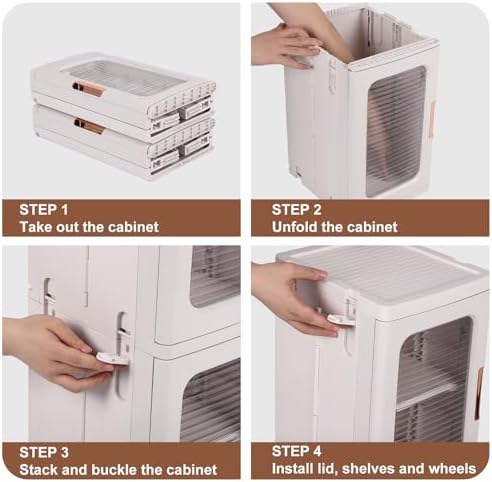 STEP 1
Take out the cabinet

STEP 2
Unfold the cabinet

STEP 3
Stack and buckle the cabinet

STEP 4
Install lid, shelves and wheels